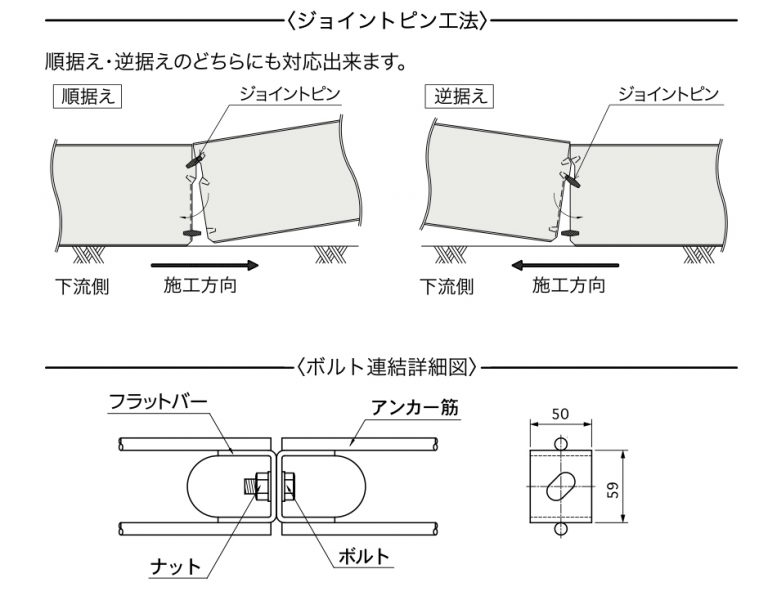 〈ジョイントピン工法〉

順据え・逆据えのどちらにも対応出来ます。

順据え

ジョイントピン

下流側

施工方向

逆据え

ジョイントピン

下流側

施工方向

〈ボルト連結詳細図〉

フラットバー

アンカー筋

ナット

ボルト

50

59